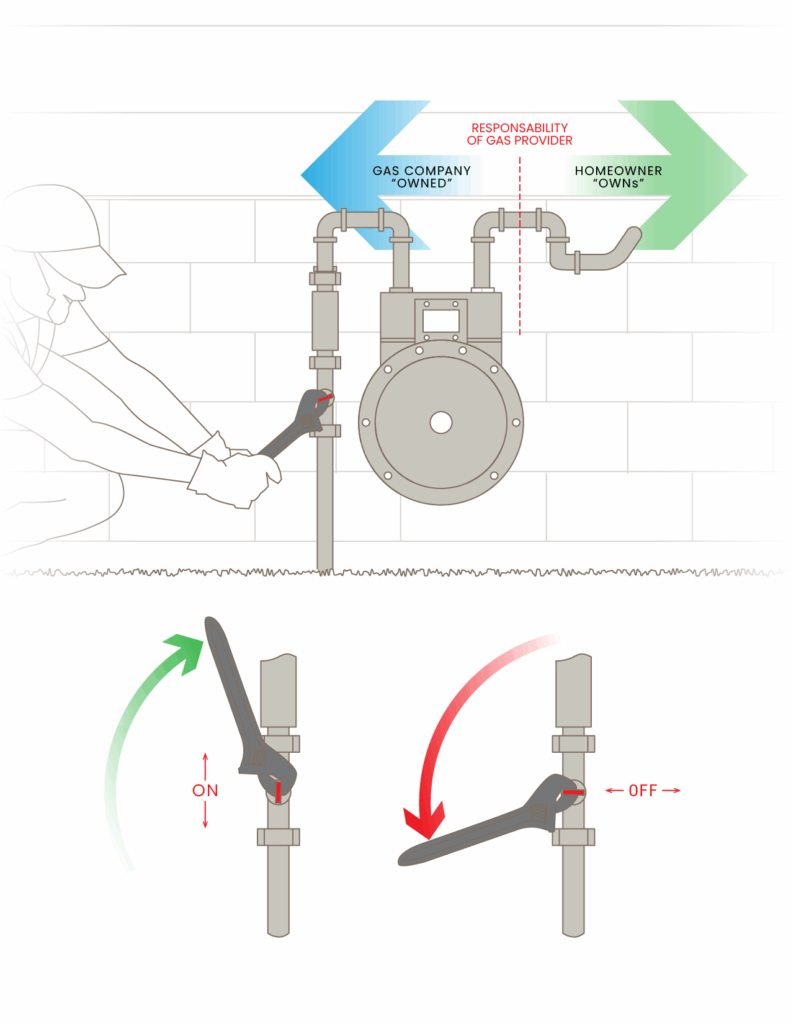 RESPONSABILITY OF GAS PROVIDER

GAS COMPANY "OWNED"

HOMEOWNER "OWNs"

ON

OFF